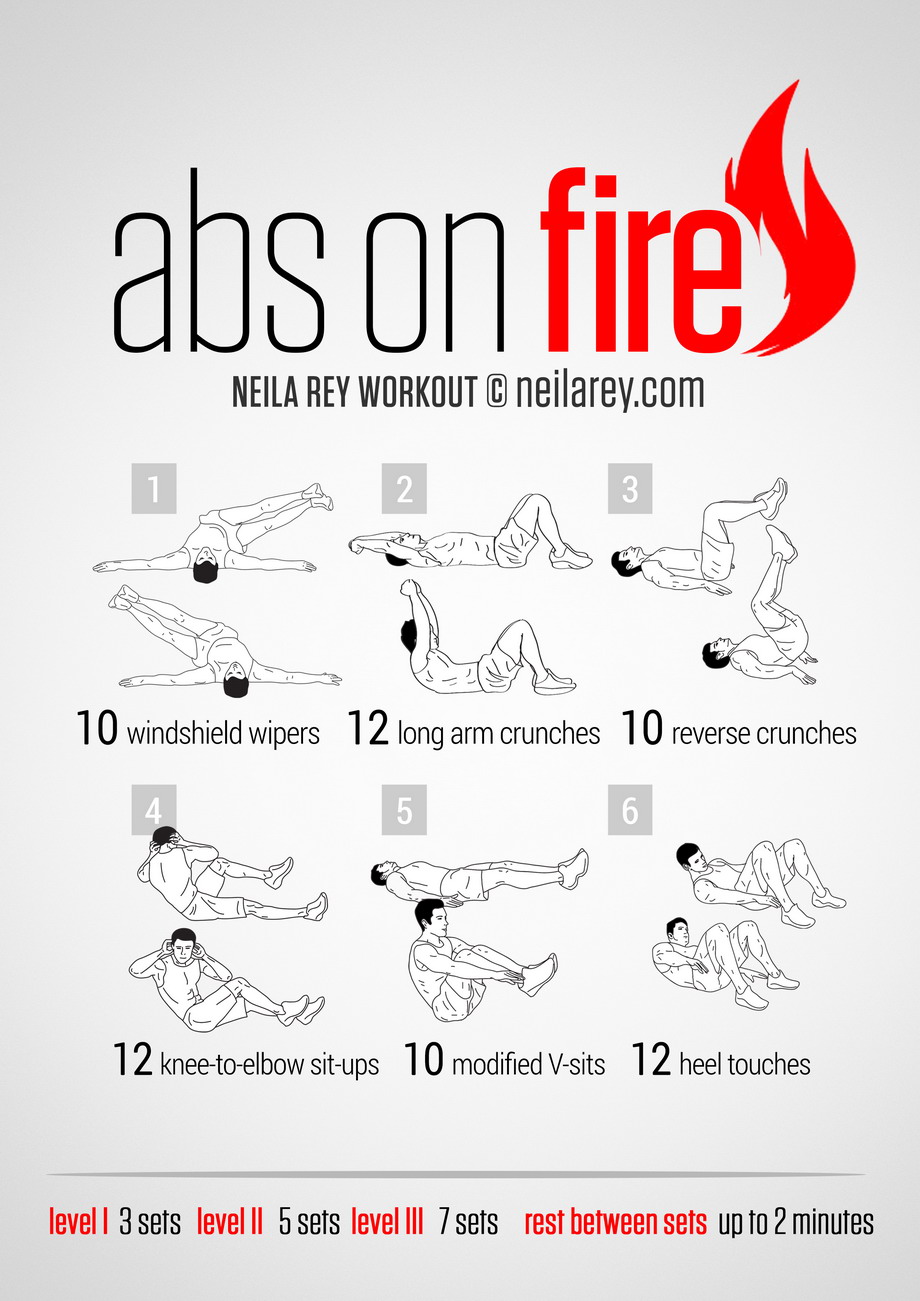 abs on fire

NEILA REY WORKOUT © neilarey.com

1

10 windshield wipers

2

12 long arm crunches

3

10 reverse crunches

4

12 knee-to-elbow sit-ups

5

10 modified V-sits

6

12 heel touches

level I 3 sets level II 5 sets level III 7 sets rest between sets up to 2 minutes